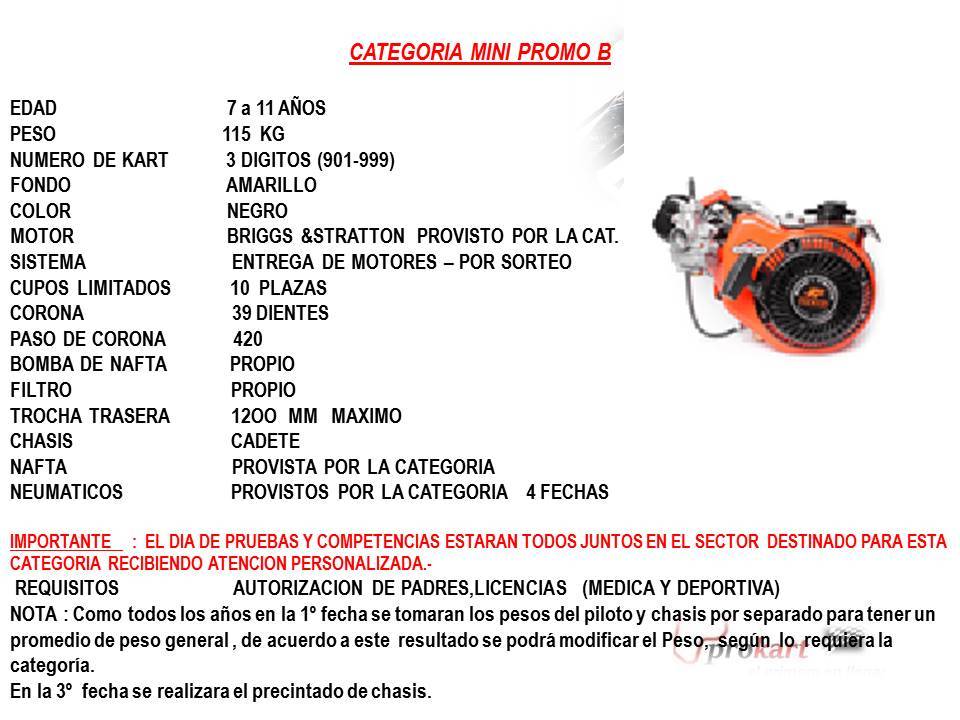 CATEGORIA MINI PROMO B

| | |
|---|---|
| EDAD | 7 a 11 AÑOS |
| PESO | 115 KG |
| NUMERO DE KART | 3 DIGITOS (901-999) |
| FONDO | AMARILLO |
| COLOR | NEGRO |
| MOTOR | BRIGGS &STRATTON PROVISTO POR LA CAT. |
| SISTEMA | ENTREGA DE MOTORES – POR SORTEO |
| CUPOS LIMITADOS | 10 PLAZAS |
| CORONA | 39 DIENTES |
| PASO DE CORONA | 420 |
| BOMBA DE NAFTA | PROPIO |
| FILTRO | PROPIO |
| TROCHA TRASERA | 12OO MM MAXIMO |
| CHASIS | CADETE |
| NAFTA | PROVISTA POR LA CATEGORIA |
| NEUMATICOS | PROVISTOS POR LA CATEGORIA 4 FECHAS |

IMPORTANTE : EL DIA DE PRUEBAS Y COMPETENCIAS ESTARAN TODOS JUNTOS EN EL SECTOR DESTINADO PARA ESTA CATEGORIA RECIBIENDO ATENCION PERSONALIZADA.-

REQUISITOS AUTORIZACION DE PADRES,LICENCIAS (MEDICA Y DEPORTIVA)

NOTA : Como todos los años en la 1º fecha se tomaran los pesos del piloto y chasis por separado para tener un promedio de peso general , de acuerdo a este resultado se podrá modificar el Peso, según lo requiera la categoría.

En la 3º fecha se realizara el precintado de chasis.

prokart